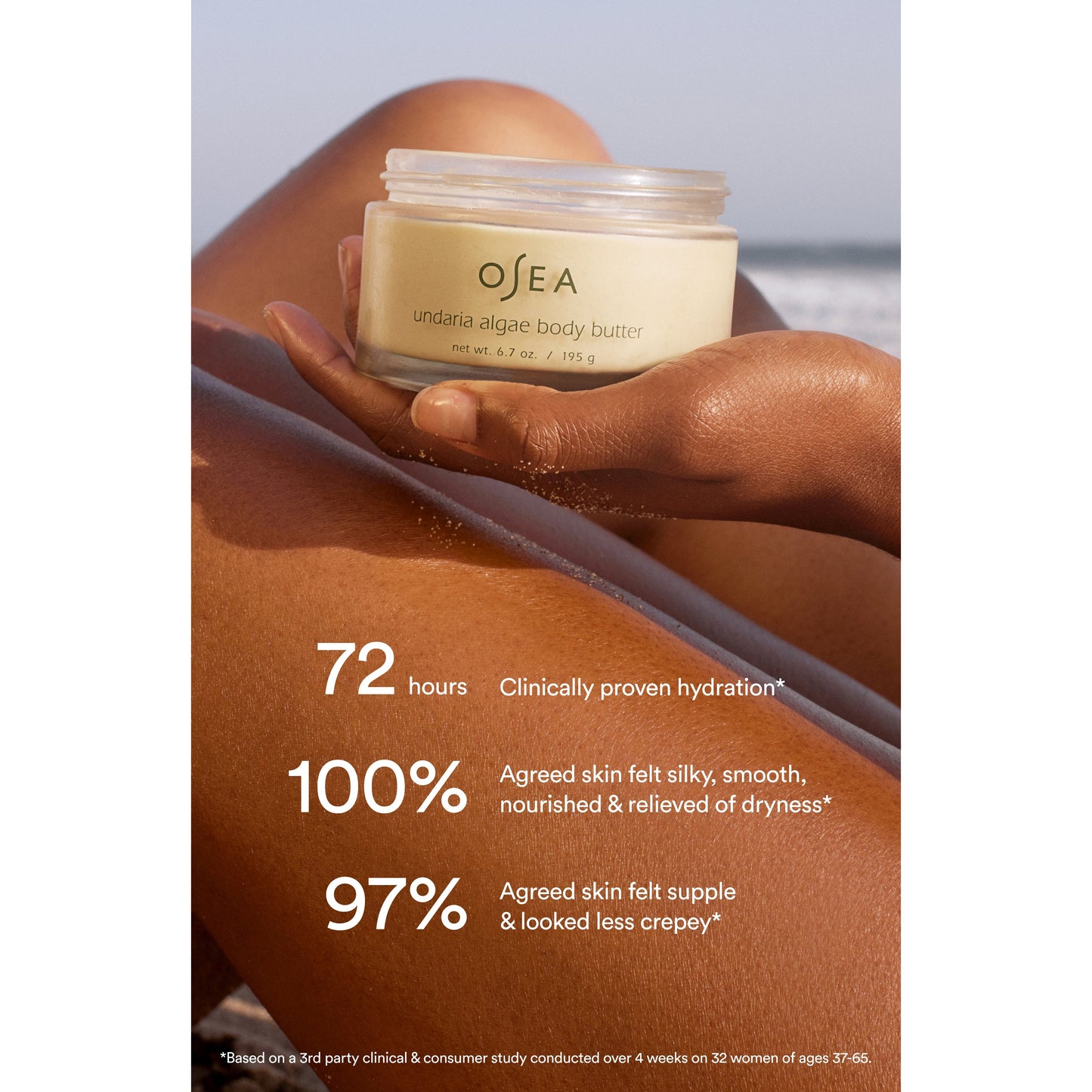 OSEA
undaria algae body butter
net wt. 6.7 oz. / 195 g

72 hours Clinically proven hydration*

100% Agreed skin felt silky, smooth, nourished & relieved of dryness*

97% Agreed skin felt supple & looked less crepey*

*Based on a 3rd party clinical & consumer study conducted over 4 weeks on 32 women of ages 37-65.